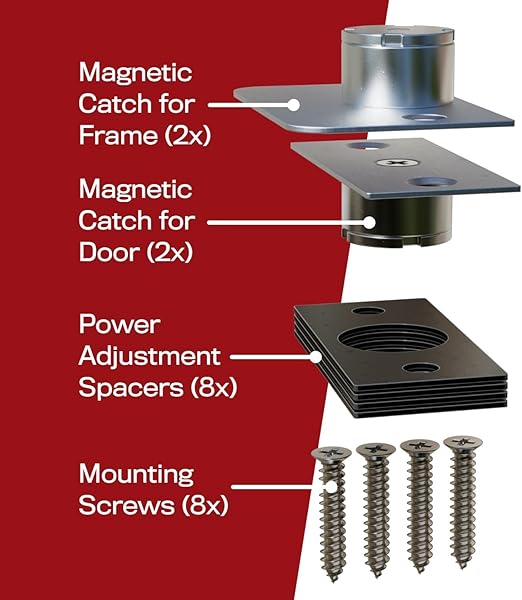 Magnetic Catch for Frame (2x)

Magnetic Catch for Door (2x)

Power Adjustment Spacers (8x)

Mounting Screws (8x)